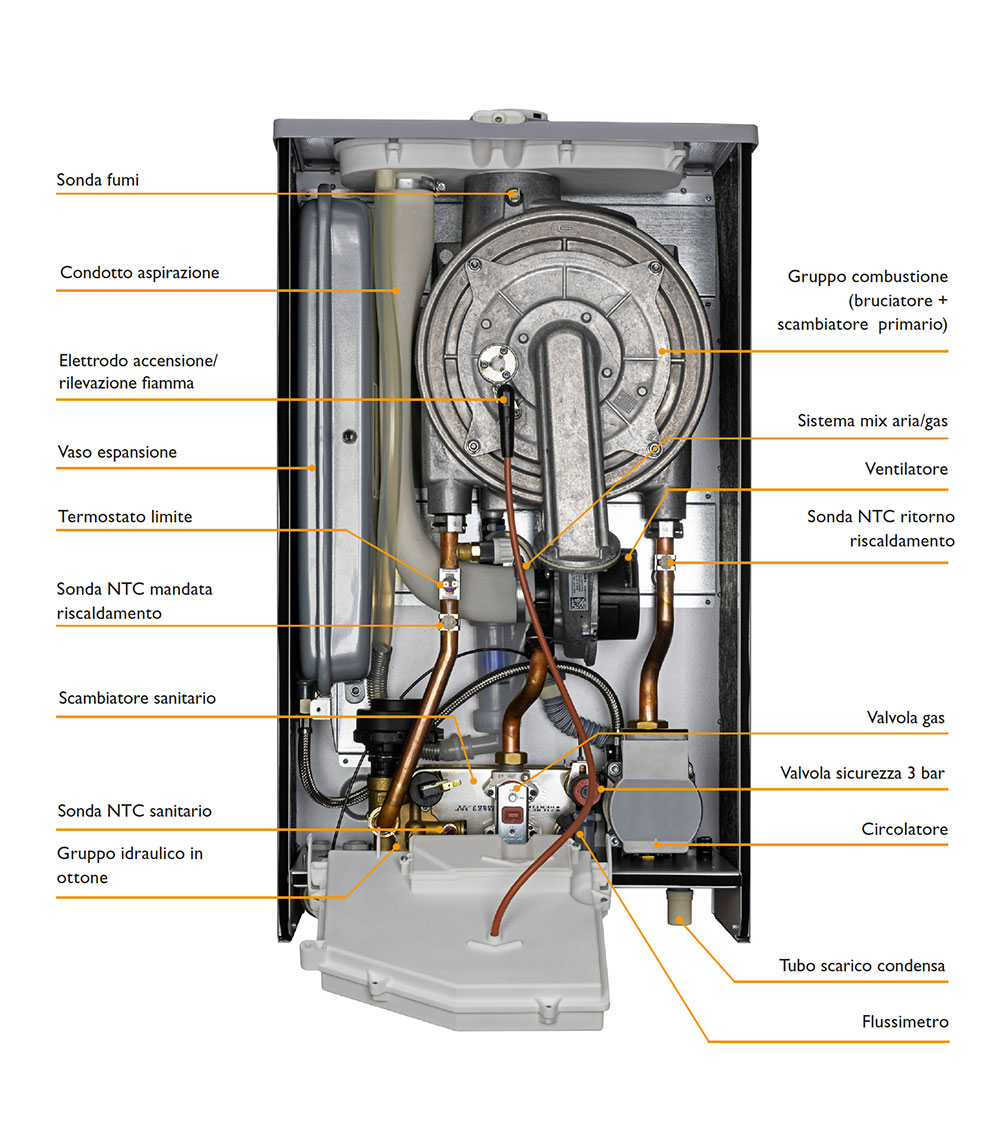 Sonda fumi

Condotto aspirazione

Elettrodo accensione/ rilevazione fiamma

Vaso espansione

Termostato limite

Sonda NTC mandata riscaldamento

Scambiatore sanitario

Sonda NTC sanitario

Gruppo idraulico in ottone

Gruppo combustione (bruciatore + scambiatore primario)

Sistema mix aria/gas

Ventilatore

Sonda NTC ritorno riscaldamento

Valvola gas

Valvola sicurezza 3 bar

Circolatore

Tubo scarico condensa

Flussimetro